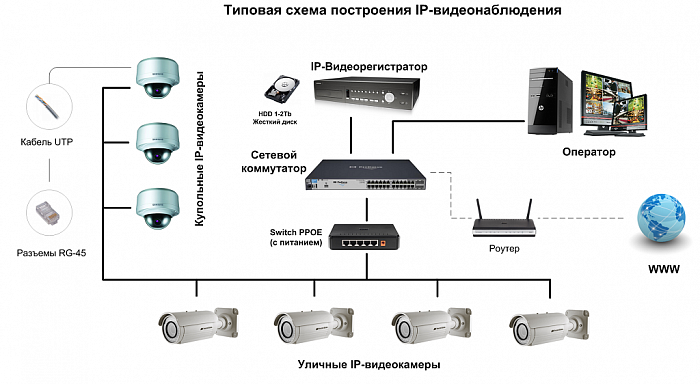 Типовая схема построения IP-видеонаблюдения

Кабель UTP

Разъемы RG-45

Купольные IP-видеокамеры

HDD 1-2Tb
Жесткий диск

IP-Видеорегистратор

Сетевой коммутатор

Switch PPOE
(с питанием)

Оператор

Роутер

WWW

Уличные IP-видеокамеры